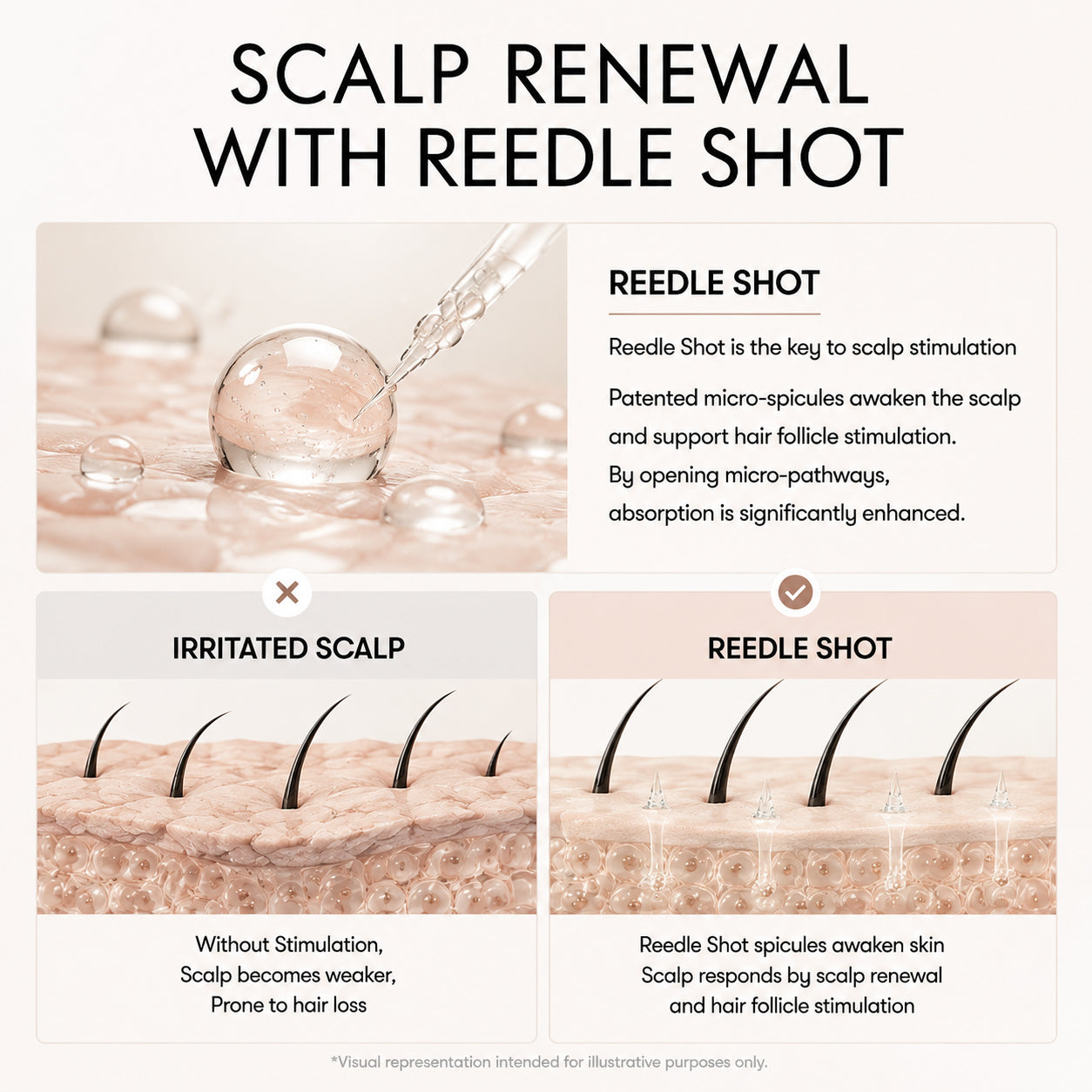 SCALP RENEWAL WITH REEDLE SHOT

REEDLE SHOT

Reedle Shot is the key to scalp stimulation

Patented micro-spicules awaken the scalp and support hair follicle stimulation. By opening micro-pathways, absorption is significantly enhanced.

IRRITATED SCALP

Without Stimulation, Scalp becomes weaker, Prone to hair loss

REEDLE SHOT

Reedle Shot spicules awaken skin Scalp responds by scalp renewal and hair follicle stimulation

*Visual representation intended for illustrative purposes only.